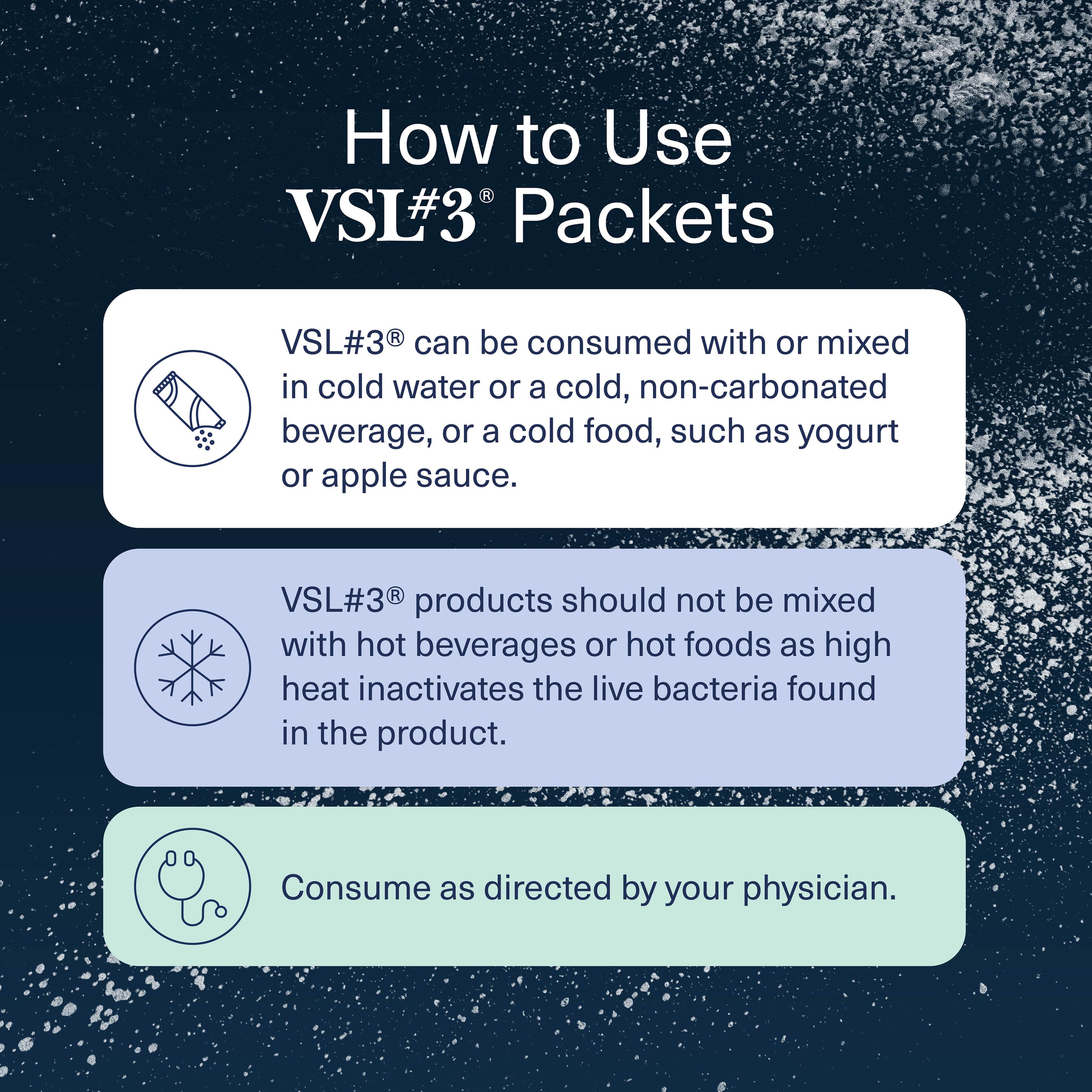 How to Use
VSL#3® Packets

VSL#3® can be consumed with or mixed in cold water or a cold, non-carbonated beverage, or a cold food, such as yogurt or apple sauce.

VSL#3® products should not be mixed with hot beverages or hot foods as high heat inactivates the live bacteria found in the product.

Consume as directed by your physician.