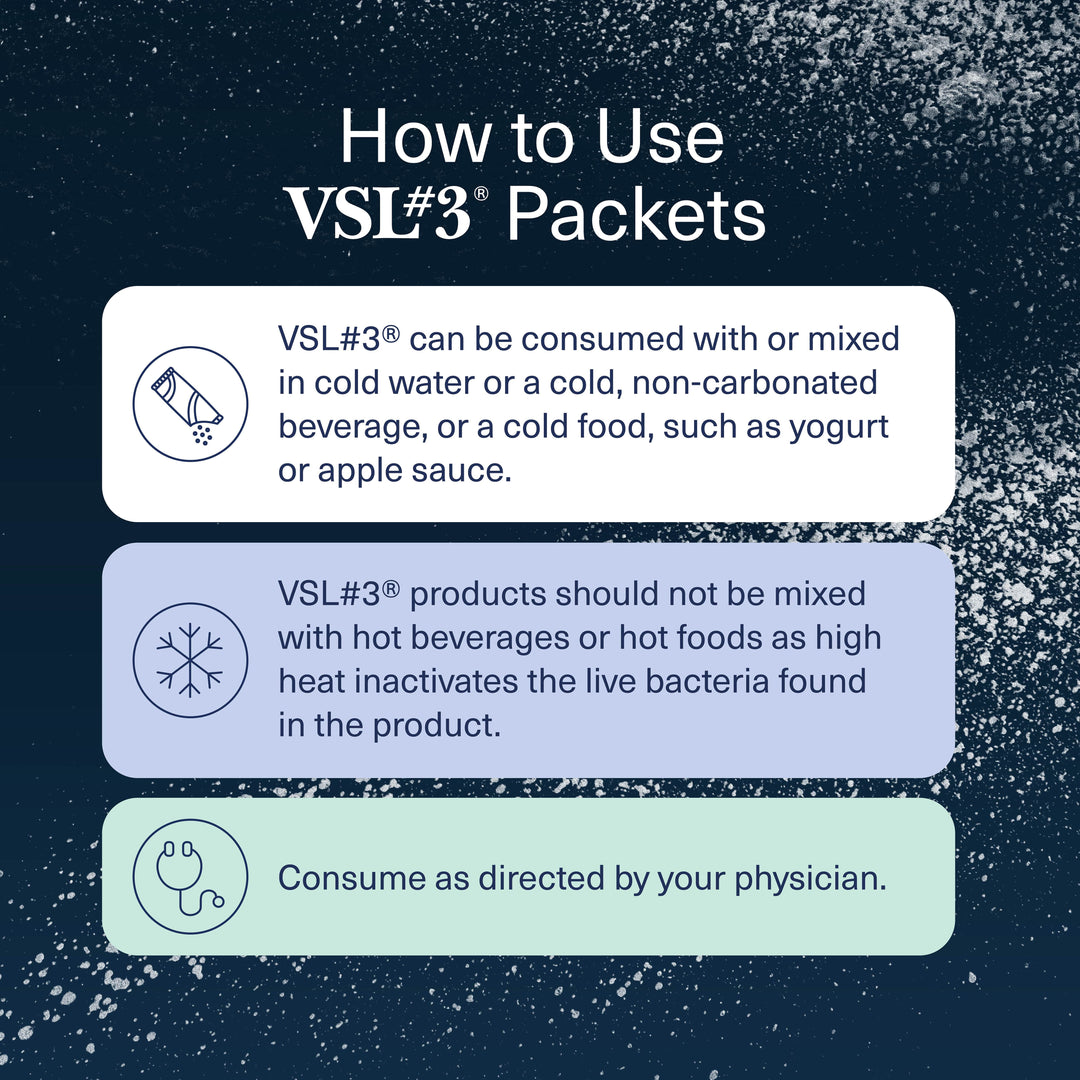 How to Use
VSL#3® Packets

VSL#3® can be consumed with or mixed in cold water or a cold, non-carbonated beverage, or a cold food, such as yogurt or apple sauce.

VSL#3® products should not be mixed with hot beverages or hot foods as high heat inactivates the live bacteria found in the product.

Consume as directed by your physician.